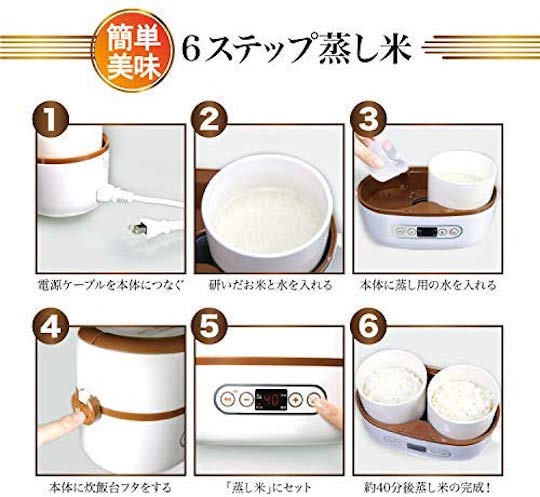 簡単
美味
6ステップ蒸し米

1
電源ケーブルを本体につなぐ

2
研いだお米と水を入れる

3
本体に蒸し用の水を入れる

4
本体に炊飯台フタをする

5
40
「蒸し米」にセット

6
約40分後蒸し米の完成！