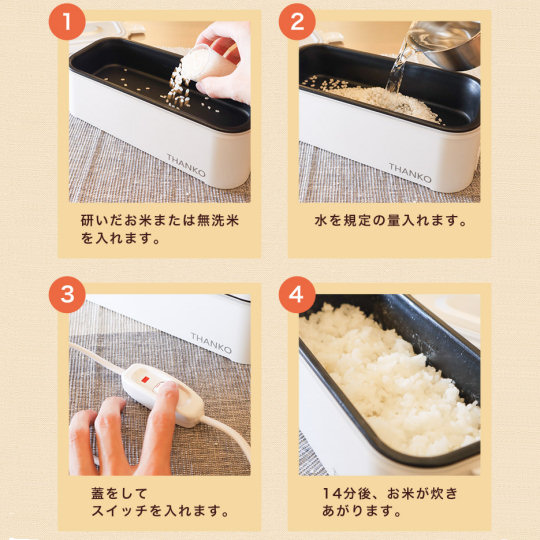 1

THANKO

研いだお米または無洗米を入れます。

2

THANKO

水を規定の量入れます。

3

THANKO

蓋をして
スイッチを入れます。

4

14分後、お米が炊きあがります。