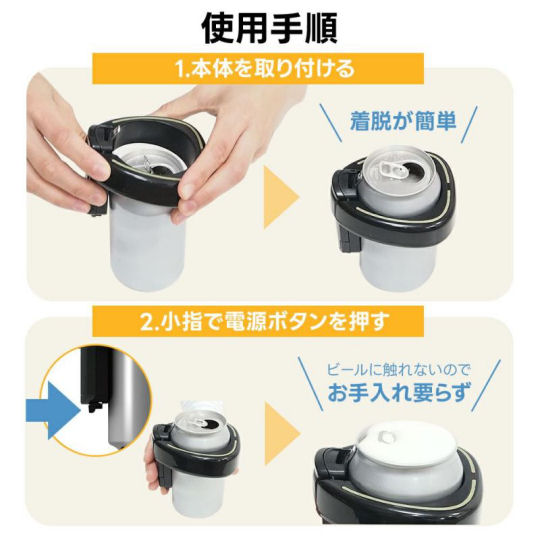 使用手順

1.本体を取り付ける

着脱が簡単

2.小指で電源ボタンを押す

ビールに触れないので
お手入れ要らず